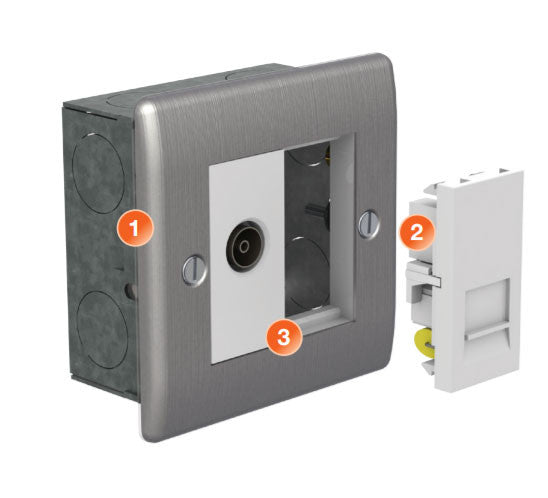 1
2
3