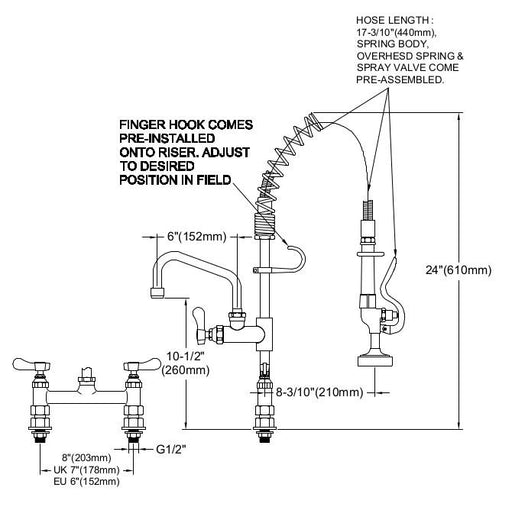 HOSE LENGTH : 17-3/10"(440mm), SPRING BODY, OVERHESD SPRING & SPRAY VALVE COME PRE-ASSEMBLED.

FINGER HOOK COMES PRE-INSTALLED ONTO RISER. ADJUST TO DESIRED POSITION IN FIELD

6"(152mm)

24"(610mm)

10-1/2" (260mm)

8-3/10"(210mm)

G1/2"

8"(203mm)
UK 7"(178mm)
EU 6"(152mm)